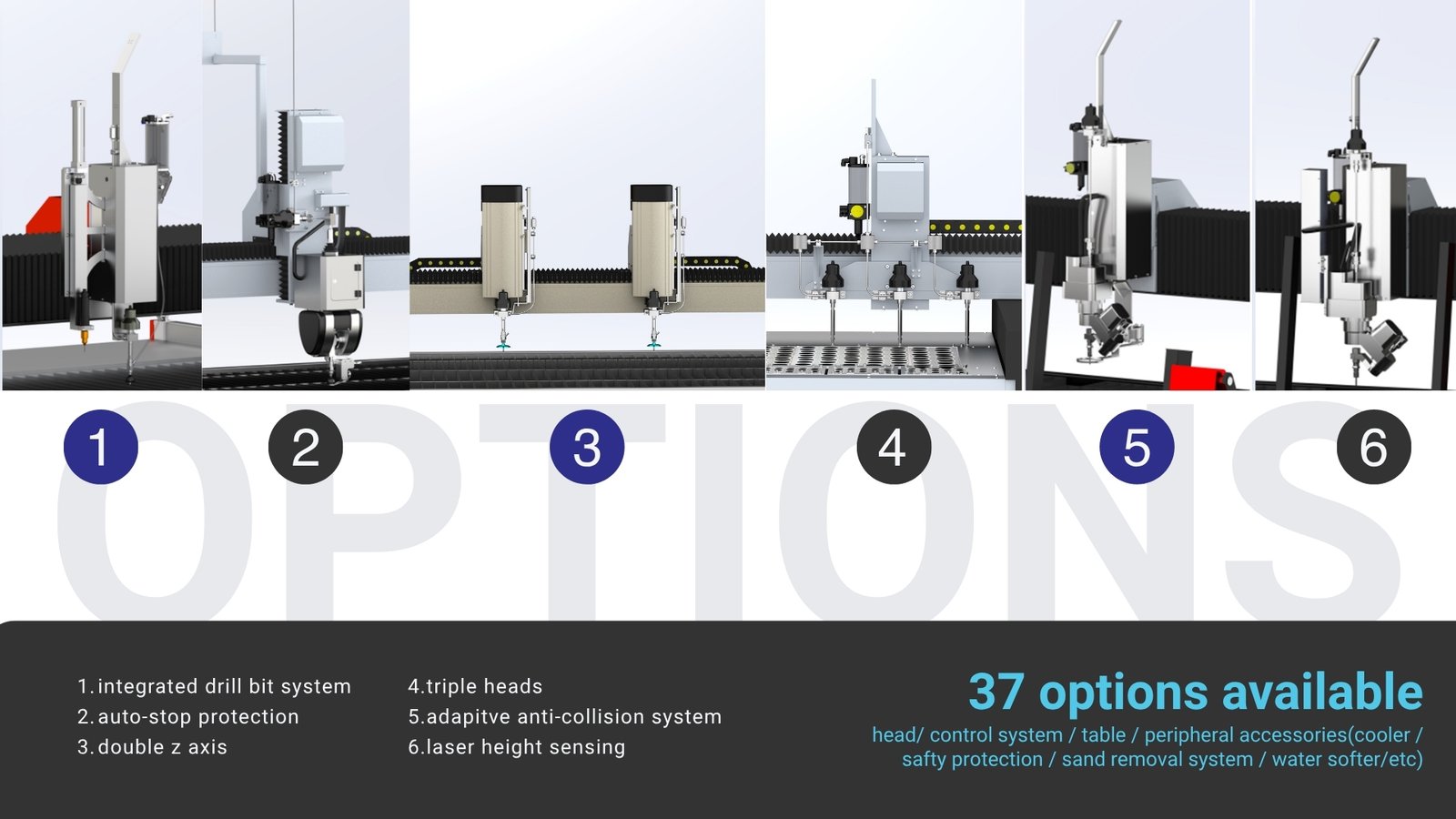 1 2 3 4 5 6

OPTIONS

1. integrated drill bit system
2. auto-stop protection
3. double z axis

4.triple heads
5.adapitve anti-collision system
6.laser height sensing

37 options available
head/ control system / table / peripheral accessories(cooler / safty protection / sand removal system / water softer/etc)